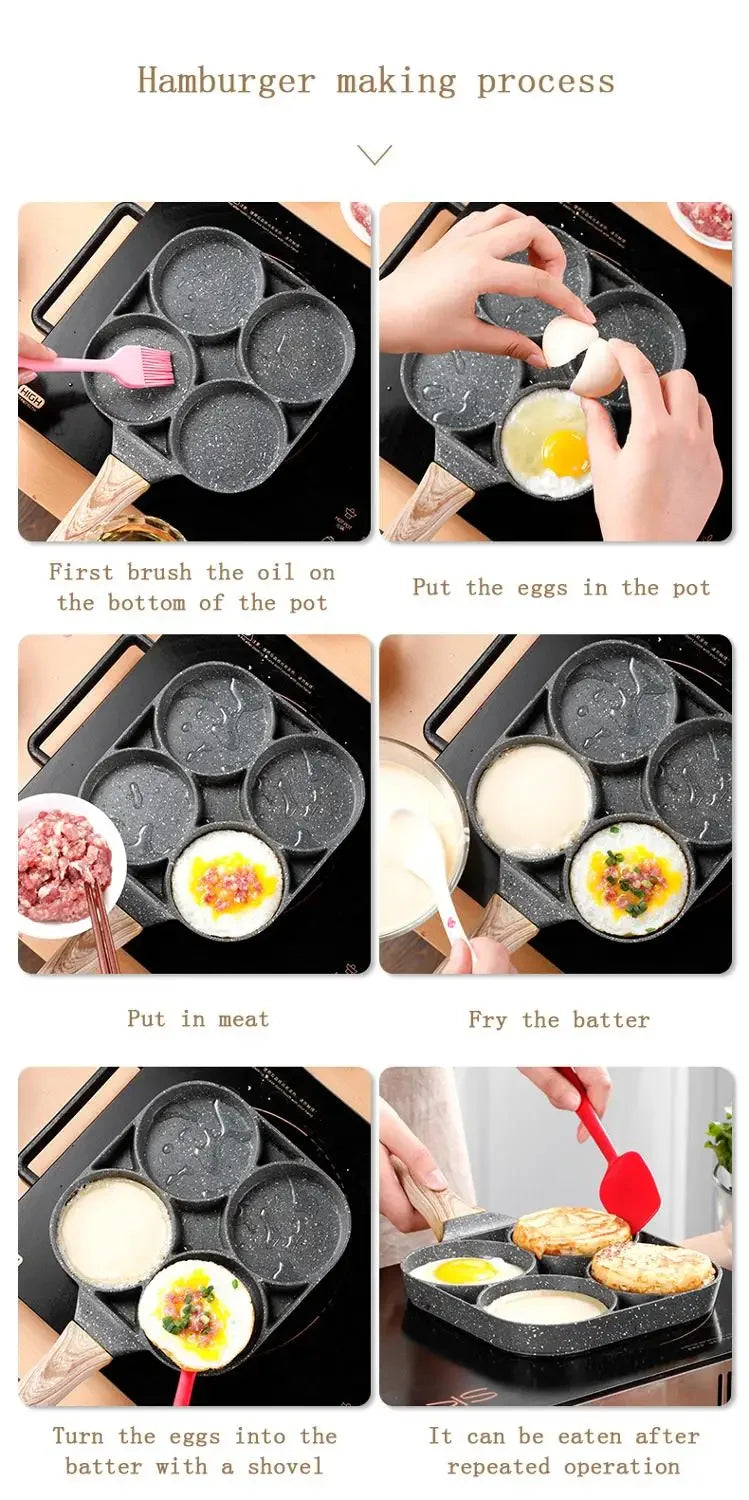 Hamburger making process

First brush the oil on the bottom of the pot

Put the eggs in the pot

Put in meat

Fry the batter

Turn the eggs into the batter with a shovel

It can be eaten after repeated operation